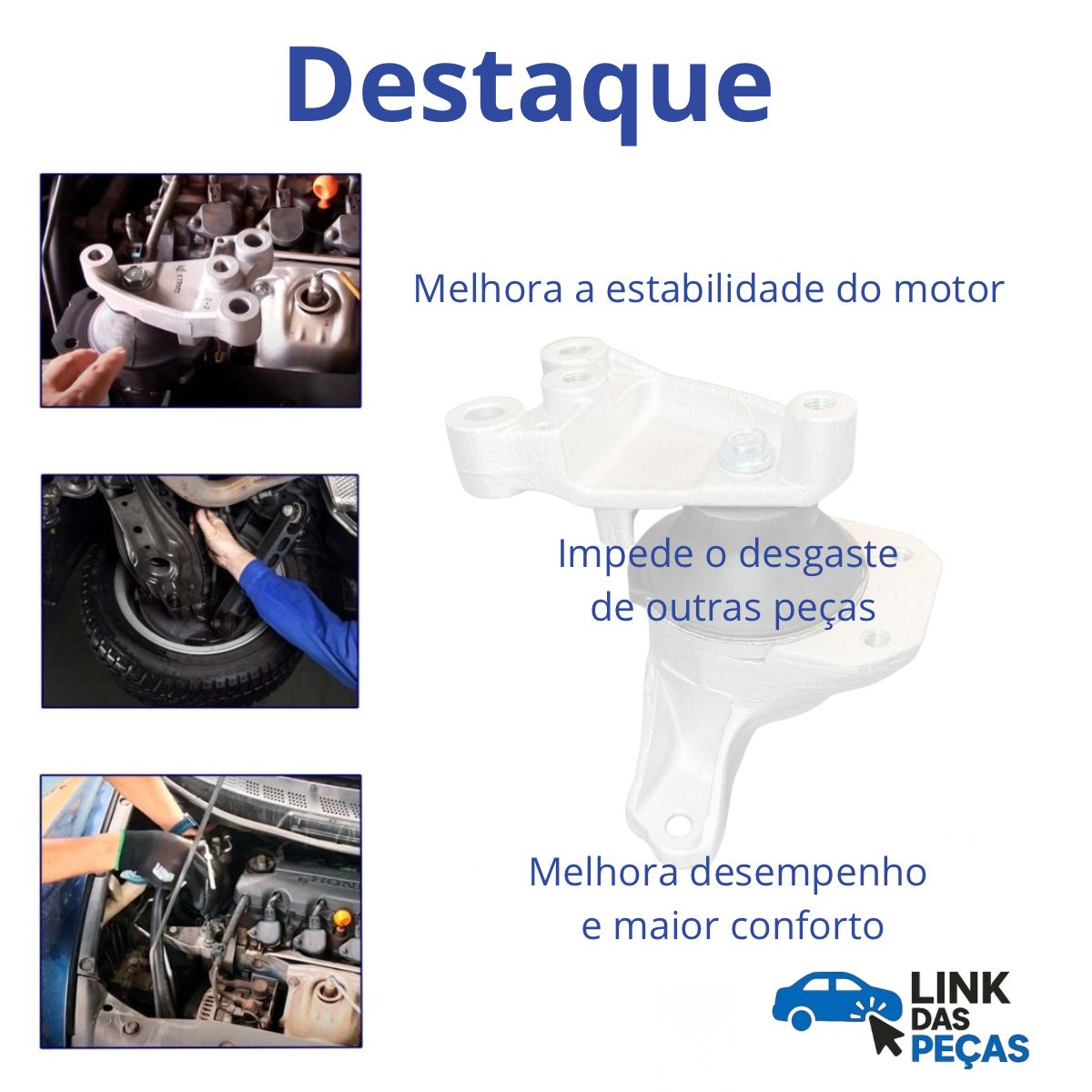 Destaque

Melhora a estabilidade do motor

Impede o desgaste de outras peças

Melhora desempenho e maior conforto

LINK DAS PEÇAS